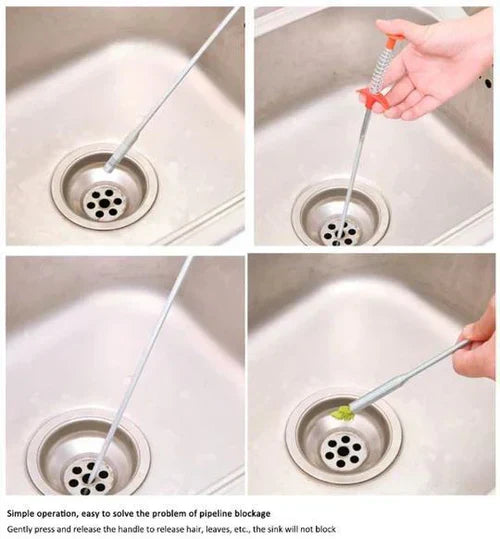 Simple operation, easy to solve the problem of pipeline blockage

Gently press and release the handle to release hair, leaves, etc., the sink will not block